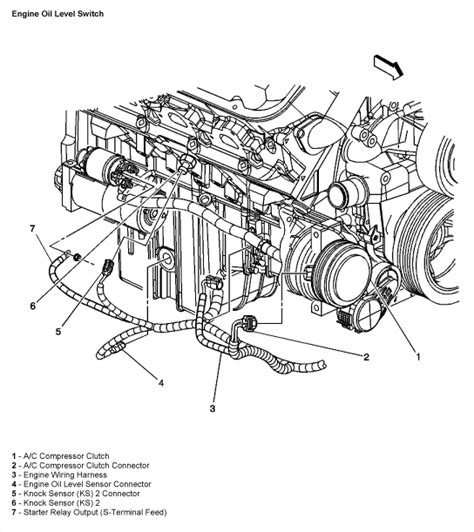 Engine Oil Level Switch

7

6

5

4

3

2

1

1 - A/C Compressor Clutch
2 - A/C Compressor Clutch Connector
3 - Engine Wiring Harness
4 - Engine Oil Level Sensor Connector
5 - Knock Sensor (KS) 2 Connector
6 - Knock Sensor (KS) 2
7 - Starter Relay Output (S-Terminal Feed)