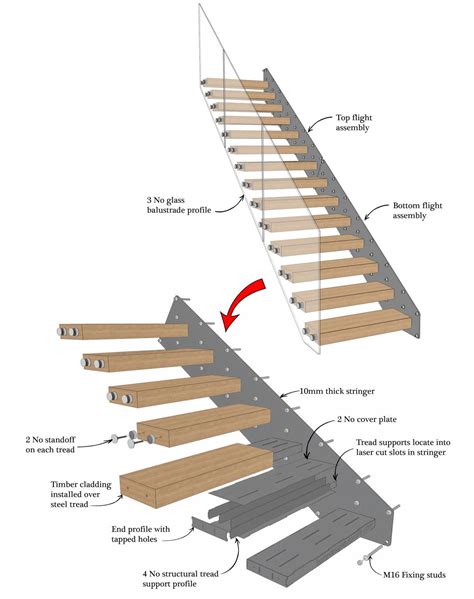 Top flight assembly

3 No glass balustrade profile

Bottom flight assembly

10mm thick stringer

2 No cover plate

2 No standoff on each tread

Tread supports locate into laser cut slots in stringer

Timber cladding installed over steel tread

End profile with tapped holes

4 No structural tread support profile

M16 Fixing studs