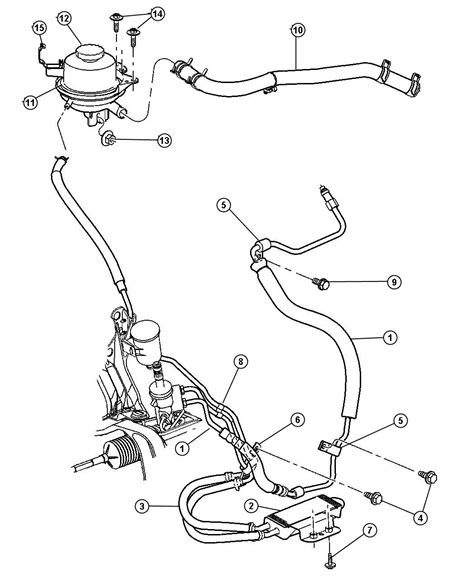 15
12
14
10
11
13
5
9
1
8
6
5
1
3
2
4
7