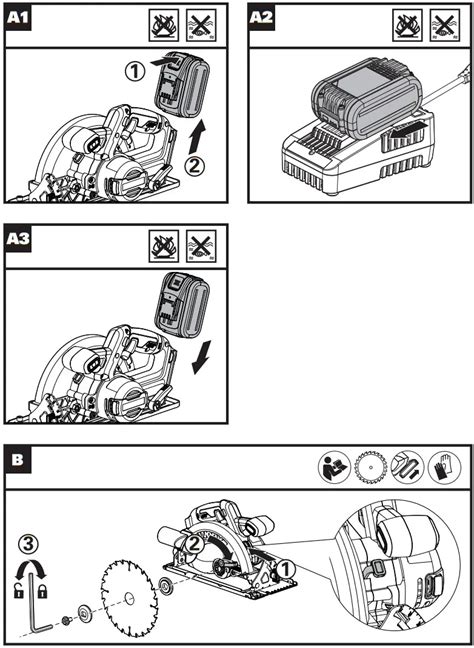 A1

①

②

A2

A3

B

③

②

①