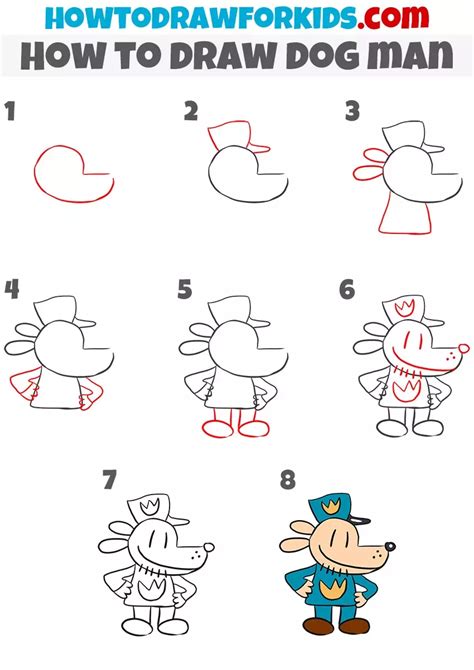 HOWTODRAWFORKIDS.com
HOW TO DRAW DOG MAN

1

2

3

4

5

6

7

8