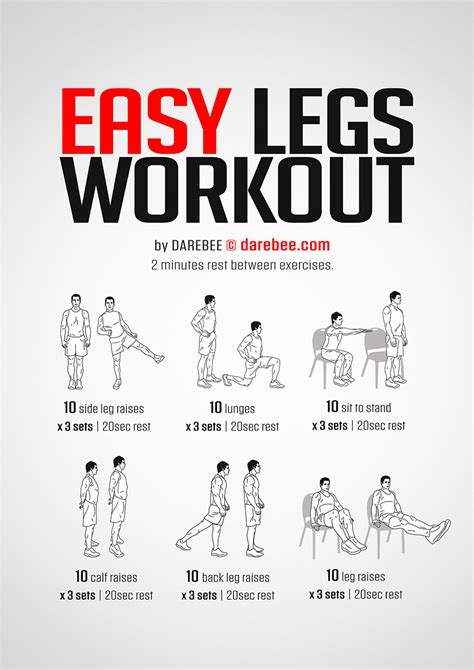 EASY LEGS WORKOUT

by DAREBEE © darebee.com
2 minutes rest between exercises.

10 side leg raises
x 3 sets | 20sec rest

10 lunges
x 3 sets | 20sec rest

10 sit to stand
x 3 sets | 20sec rest

10 calf raises
x 3 sets | 20sec rest

10 back leg raises
x 3 sets | 20sec rest

10 leg raises
x 3 sets | 20sec rest