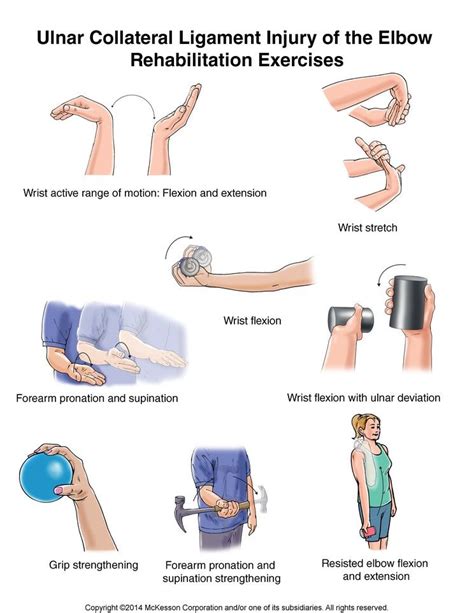 Ulnar Collateral Ligament Injury of the Elbow
Rehabilitation Exercises

Wrist active range of motion: Flexion and extension

Wrist stretch

Wrist flexion

Forearm pronation and supination

Wrist flexion with ulnar deviation

Grip strengthening

Forearm pronation and supination strengthening

Resisted elbow flexion and extension

Copyright ©2014 McKesson Corporation and/or one of its subsidiaries. All rights reserved.