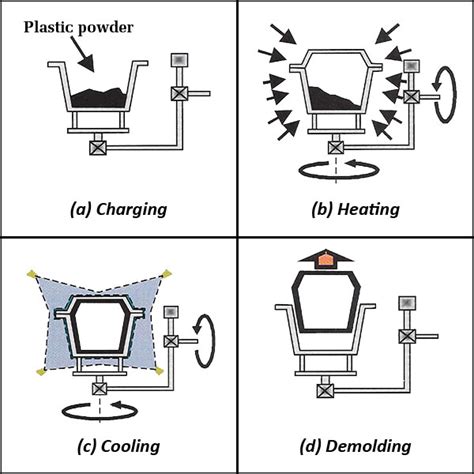 Plastic powder

(a) Charging

(b) Heating

(c) Cooling

(d) Demolding