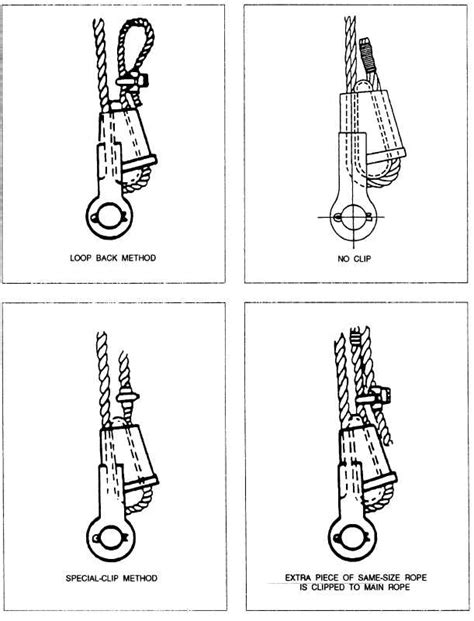 LOOP BACK METHOD

NO CLIP

SPECIAL-CLIP METHOD

EXTRA PIECE OF SAME-SIZE ROPE IS CLIPPED TO MAIN ROPE