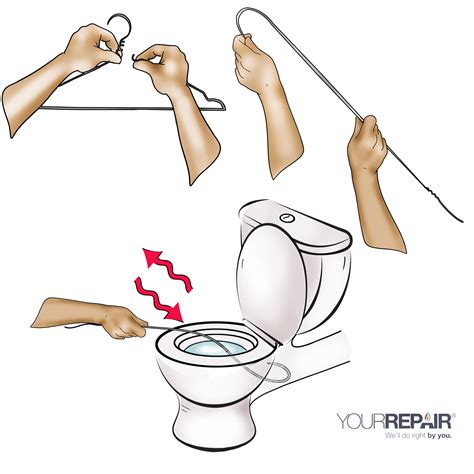 YOURREPAIR®
We'll do right by you.