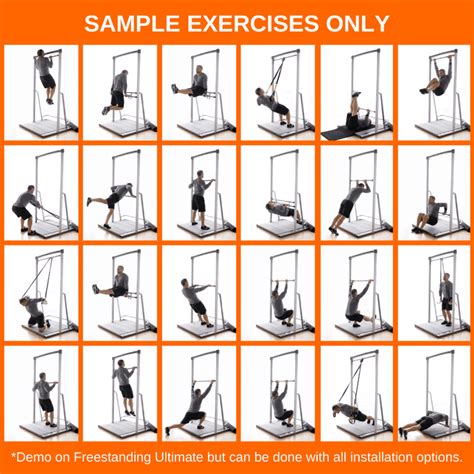 SAMPLE EXERCISES ONLY

*Demo on Freestanding Ultimate but can be done with all installation options.