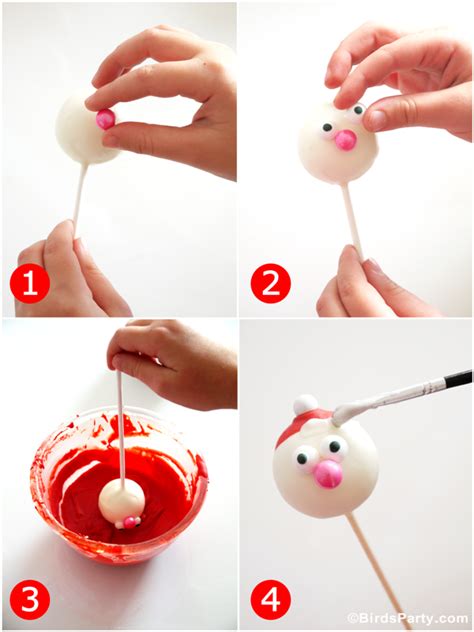 1

2

3

4

©BirdsParty.com