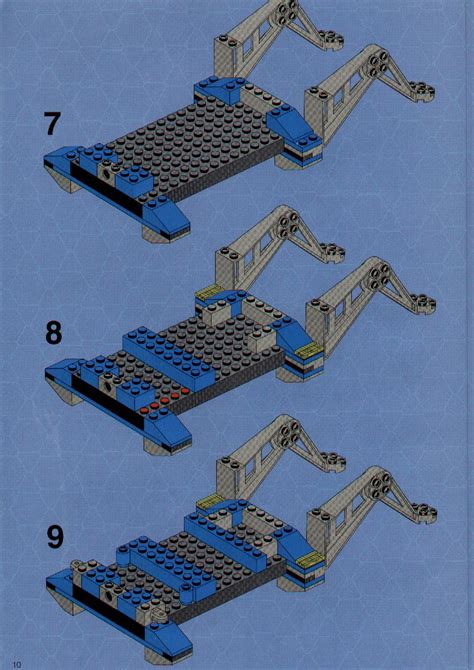 7

8

9

10