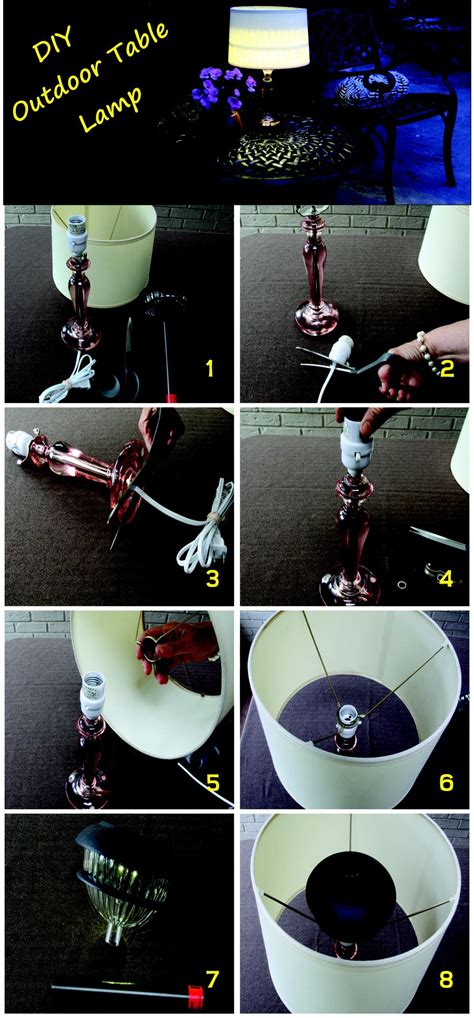 DIY Outdoor Table Lamp

1

2

3

4

5

6

7

8