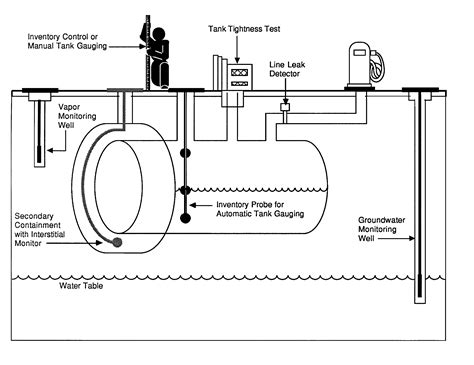 Inventory Control or Manual Tank Gauging

Tank Tightness Test

Line Leak Detector

Vapor Monitoring Well

Inventory Probe for Automatic Tank Gauging

Secondary Containment with Interstitial Monitor

Groundwater Monitoring Well

Water Table