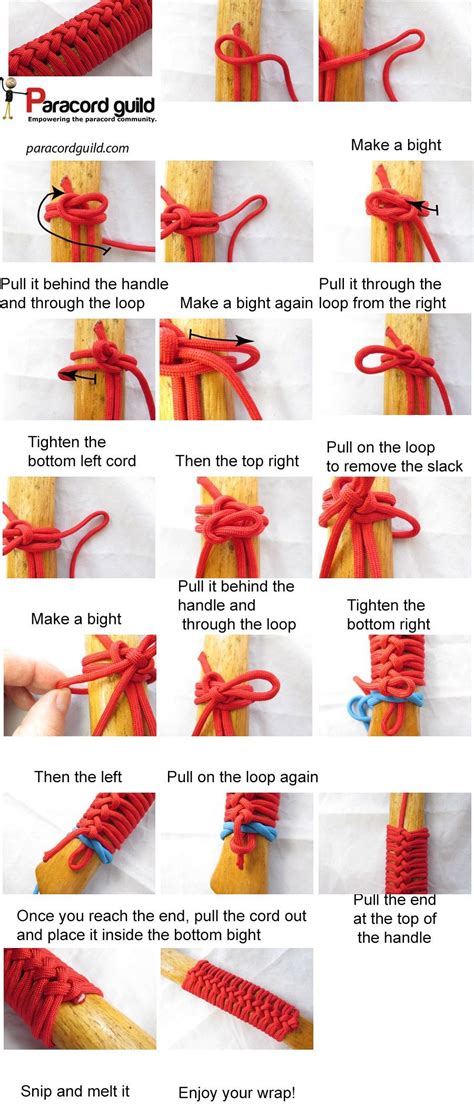 Paracord guild
Empowering the paracord community.

paracordguild.com

Make a bight

Pull it behind the handle and through the loop

Make a bight again

Pull it through the loop from the right

Tighten the bottom left cord

Then the top right

Pull on the loop to remove the slack

Make a bight

Pull it behind the handle and through the loop

Tighten the bottom right

Then the left

Pull on the loop again

Once you reach the end, pull the cord out and place it inside the bottom bight

Pull the end at the top of the handle

Snip and melt it

Enjoy your wrap!