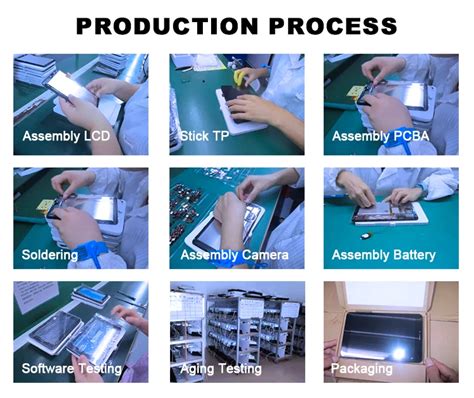 PRODUCTION PROCESS

Assembly LCD

Stick TP

Assembly PCBA

Soldering

Assembly Camera

Assembly Battery

Software Testing

Aging Testing

Packaging