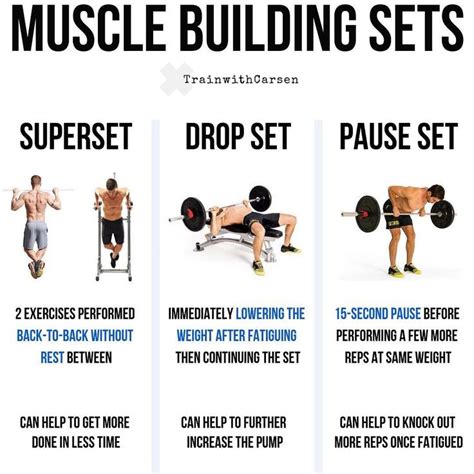 MUSCLE BUILDING SETS

TrainwithCarsen

SUPERSET

2 EXERCISES PERFORMED BACK-TO-BACK WITHOUT REST BETWEEN

CAN HELP TO GET MORE DONE IN LESS TIME

DROP SET

IMMEDIATELY LOWERING THE WEIGHT AFTER FATIGUING THEN CONTINUING THE SET

CAN HELP TO FURTHER INCREASE THE PUMP

PAUSE SET

15-SECOND PAUSE BEFORE PERFORMING A FEW MORE REPS AT SAME WEIGHT

CAN HELP TO KNOCK OUT MORE REPS ONCE FATIGUED