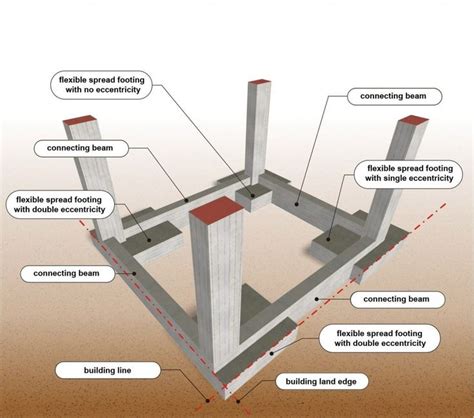 flexible spread footing with no eccentricity

connecting beam

connecting beam

flexible spread footing with single eccentricity

flexible spread footing with double eccentricity

connecting beam

connecting beam

flexible spread footing with double eccentricity

building line

building land edge