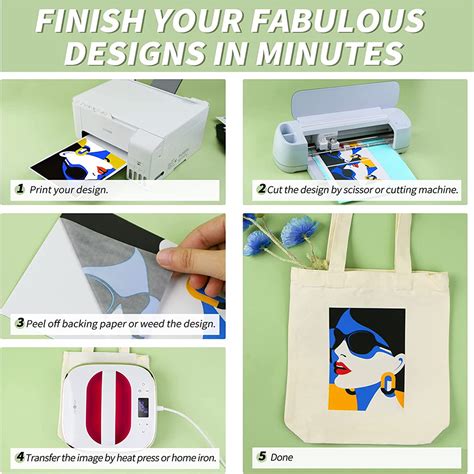 FINISH YOUR FABULOUS DESIGNS IN MINUTES

1 Print your design.

2 Cut the design by scissor or cutting machine.

3 Peel off backing paper or weed the design.

4 Transfer the image by heat press or home iron.

5 Done