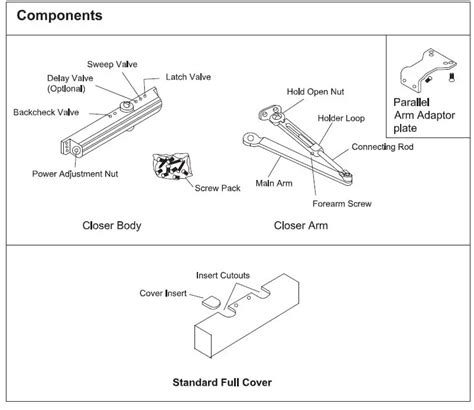 Components

Sweep Valve
Delay Valve (Optional)
Latch Valve
Backcheck Valve
Power Adjustment Nut
Screw Pack
Closer Body

Hold Open Nut
Holder Loop
Connecting Rod
Main Arm
Forearm Screw
Closer Arm

Parallel Arm Adaptor plate

Insert Cutouts
Cover Insert

Standard Full Cover