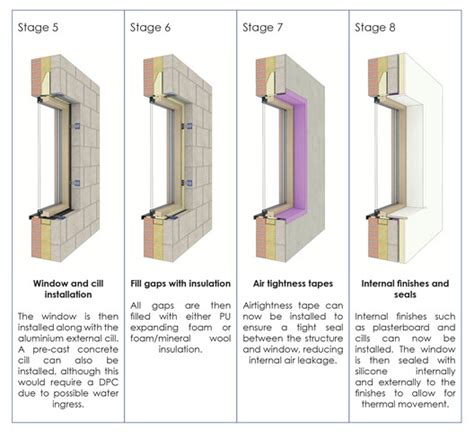 Stage 5

Window and cill installation

The window is then installed along with the aluminium external cill. A pre-cast concrete cill can also be installed, although this would require a DPC due to possible water ingress.

Stage 6

Fill gaps with insulation

All gaps are then filled with either PU expanding foam or foam/mineral wool insulation.

Stage 7

Air tightness tapes

Airtightness tape can now be installed to ensure a tight seal between the structure and window, reducing internal air leakage.

Stage 8

Internal finishes and seals

Internal finishes such as plasterboard and cills can now be installed. The window is then sealed with silicone internally and externally to the finishes to allow for thermal movement.