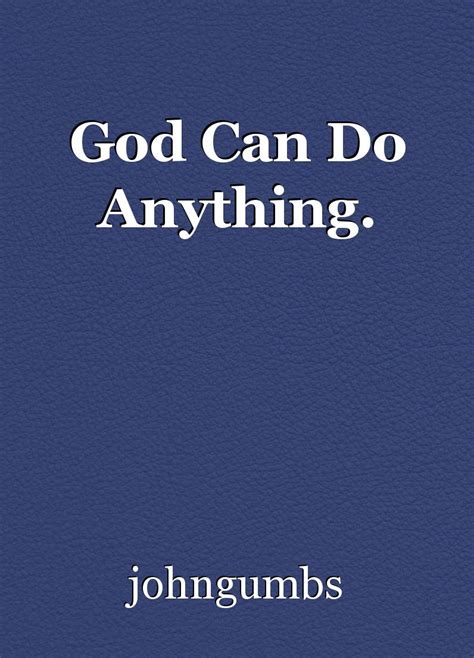 God Can Do Anything.

johngumbs