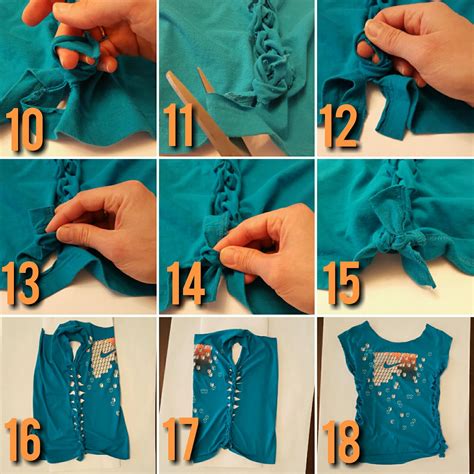 10

11

12

13

14

15

16

17

18