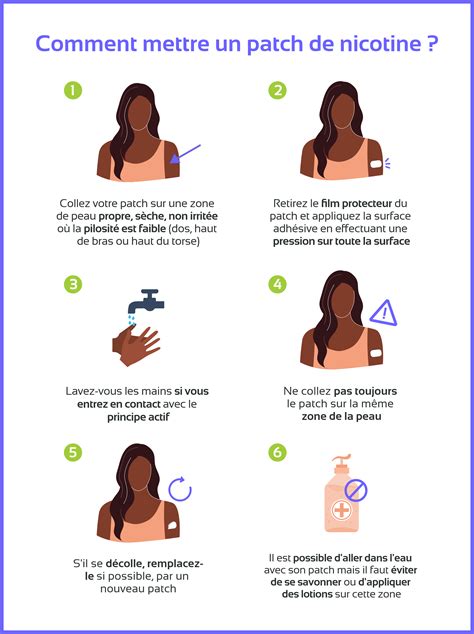 Comment mettre un patch de nicotine ?

1

Collez votre patch sur une zone de peau propre, sèche, non irritée où la pilosité est faible (dos, haut de bras ou haut du torse)

2

Retirez le film protecteur du patch et appliquez la surface adhésive en effectuant une pression sur toute la surface

3

Lavez-vous les mains si vous entrez en contact avec le principe actif

4

Ne collez pas toujours le patch sur la même zone de la peau

5

S'il se décolle, remplacez-le si possible, par un nouveau patch

6

Il est possible d'aller dans l'eau avec son patch mais il faut éviter de se savonner ou d'appliquer des lotions sur cette zone