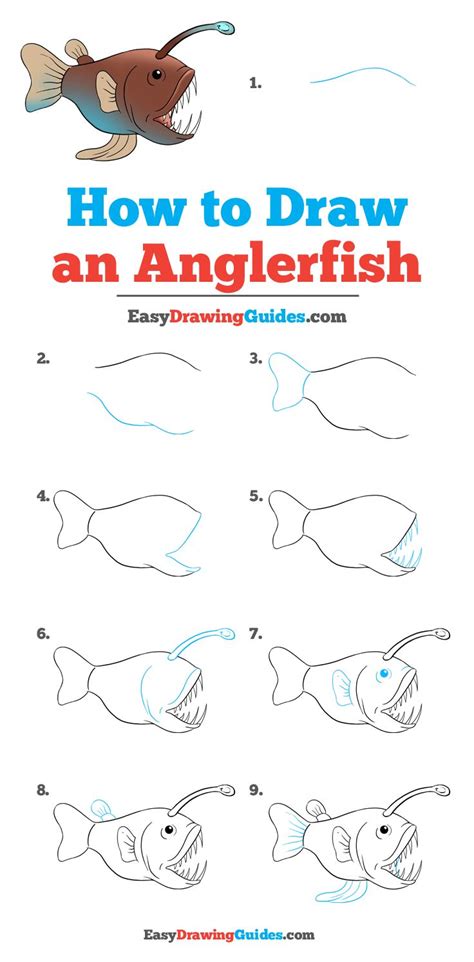 1.

How to Draw an Anglerfish

EasyDrawingGuides.com

2.

3.

4.

5.

6.

7.

8.

9.

EasyDrawingGuides.com