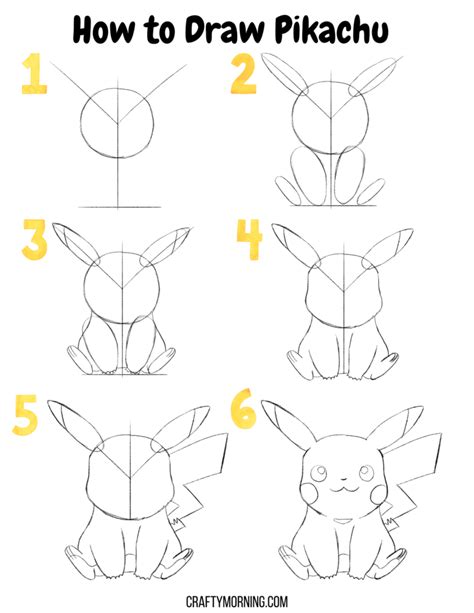 How to Draw Pikachu

1

2

3

4

5

6

CRAFTYMORNING.COM