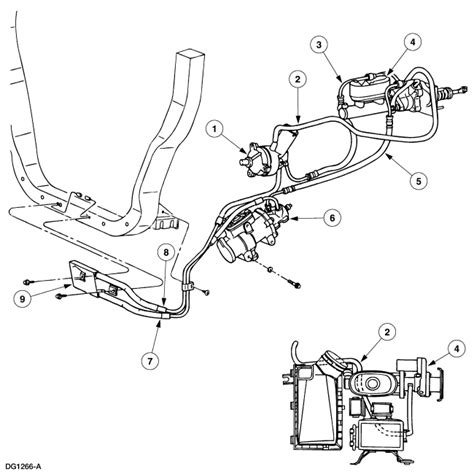 3
4
2
1
5
6
8
9
7
2
4
DG1266-A