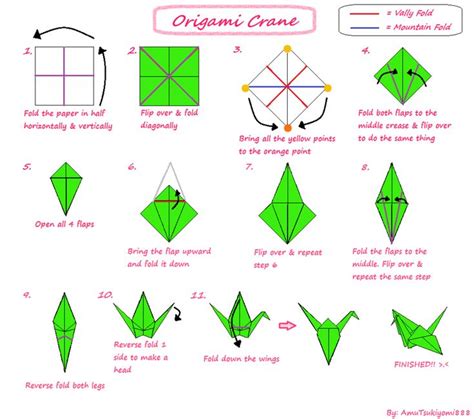 Origami Crane

= Vally Fold
= Mountain Fold

1.
Fold the paper in half horizontally & vertically

2.
Flip over & fold diagonally

3.
Bring all the yellow points to the orange point

4.
Fold both flaps to the middle crease & flip over to do the same thing

5.
Open all 4 flaps

6.
Bring the flap upward and fold it down

7.
Flip over & repeat step 6

8.
Fold the flaps to the middle. Flip over & repeat the same step

9.
Reverse fold both legs

10.
Reverse fold 1 side to make a head

11.
Fold down the wings

FINISHED!! >.<

By: AmuTsukiyomi888