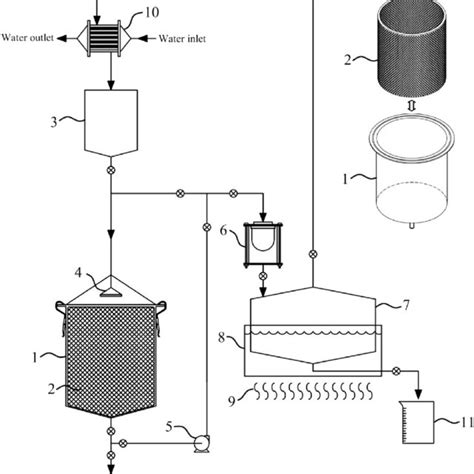 10
Water outlet
Water inlet
2
3
1
6
4
7
8
1
2
9
5
11