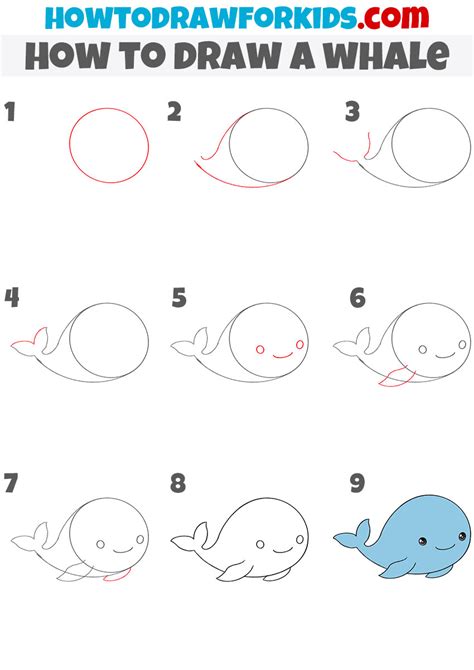 HOWTODRAWFORKIDS.com
HOW TO DRAW A WHALE

1

2

3

4

5

6

7

8

9