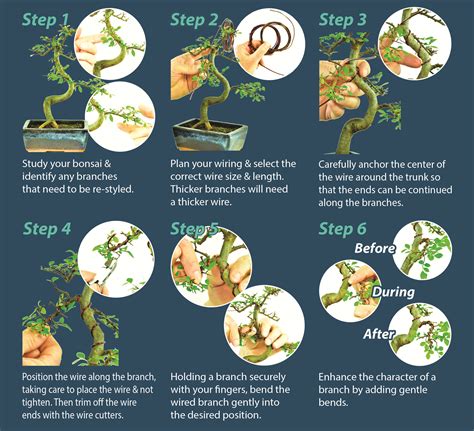 Step 1

Study your bonsai & identify any branches that need to be re-styled.

Step 2

Plan your wiring & select the correct wire size & length. Thicker branches will need a thicker wire.

Step 3

Carefully anchor the center of the wire around the trunk so that the ends can be continued along the branches.

Step 4

Position the wire along the branch, taking care to place the wire & not tighten. Then trim off the wire ends with the wire cutters.

Step 5

Holding a branch securely with your fingers, bend the wired branch gently into the desired position.

Step 6

Before

During

After

Enhance the character of a branch by adding gentle bends.