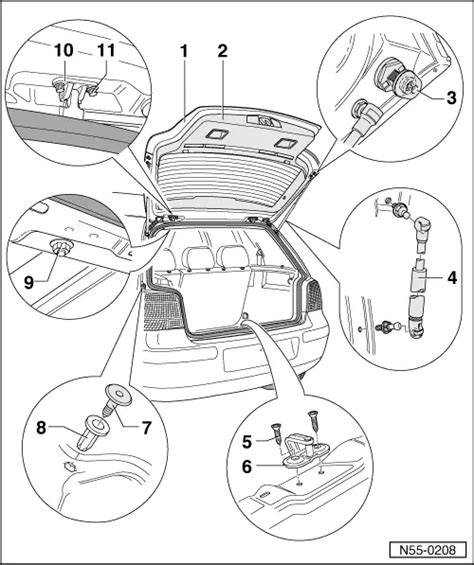 10
11
1
2
3
4
9
8
7
5
6
N55-0208