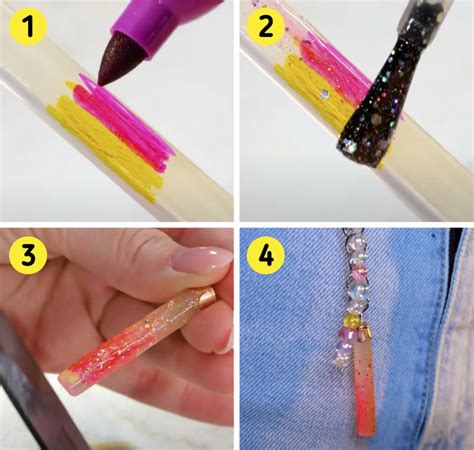 1

2

3

4