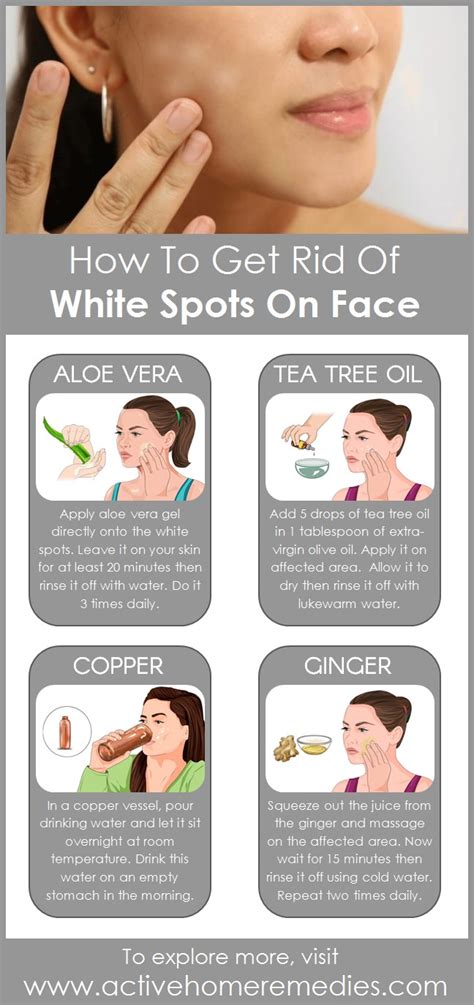 How To Get Rid Of
White Spots On Face

ALOE VERA

Apply aloe vera gel directly onto the white spots. Leave it on your skin for at least 20 minutes then rinse it off with water. Do it 3 times daily.

TEA TREE OIL

Add 5 drops of tea tree oil in 1 tablespoon of extra-virgin olive oil. Apply it on affected area. Allow it to dry then rinse it off with lukewarm water.

COPPER

In a copper vessel, pour drinking water and let it sit overnight at room temperature. Drink this water on an empty stomach in the morning.

GINGER

Squeeze out the juice from the ginger and massage on the affected area. Now wait for 15 minutes then rinse it off using cold water. Repeat two times daily.

To explore more, visit
www.activehomeremedies.com