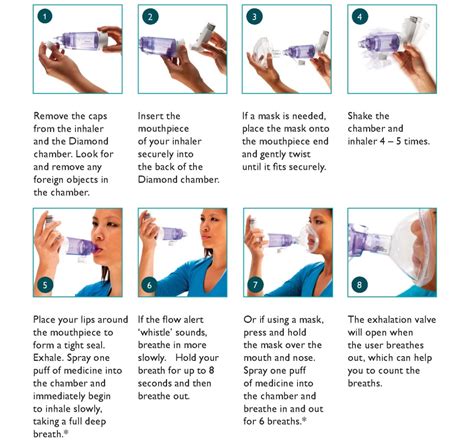 1

Remove the caps from the inhaler and the Diamond chamber. Look for and remove any foreign objects in the chamber.

2

Insert the mouthpiece of your inhaler securely into the back of the Diamond chamber.

3

If a mask is needed, place the mask onto the mouthpiece end and gently twist until it fits securely.

4

Shake the chamber and inhaler 4 – 5 times.

5

Place your lips around the mouthpiece to form a tight seal. Exhale. Spray one puff of medicine into the chamber and immediately begin to inhale slowly, taking a full deep breath.*

6

If the flow alert 'whistle' sounds, breathe in more slowly. Hold your breath for up to 8 seconds and then breathe out.

7

Or if using a mask, press and hold the mask over the mouth and nose. Spray one puff of medicine into the chamber and breathe in and out for 6 breaths.*

8

The exhalation valve will open when the user breathes out, which can help you to count the breaths.