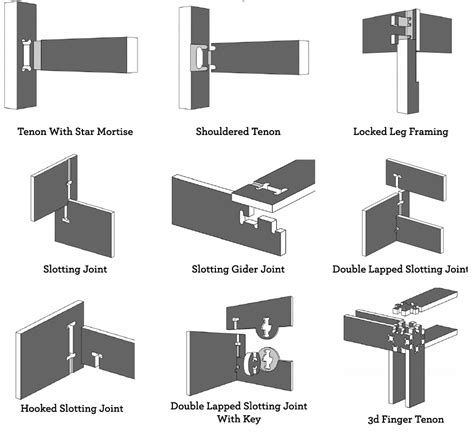 Tenon With Star Mortise

Shouldered Tenon

Locked Leg Framing

Slotting Joint

Slotting Gider Joint

Double Lapped Slotting Joint

Hooked Slotting Joint

Double Lapped Slotting Joint With Key

3d Finger Tenon