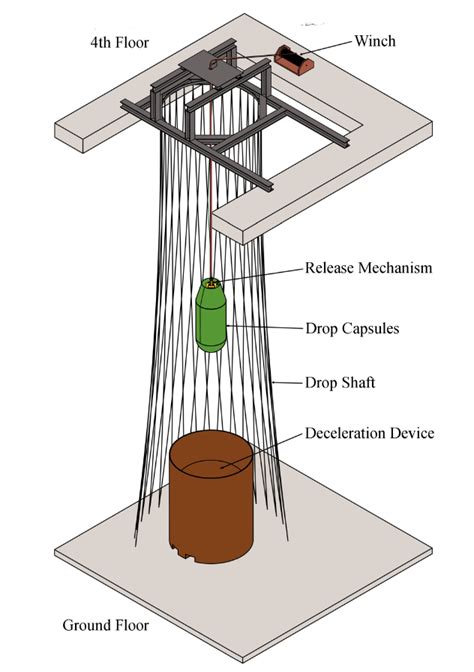 4th Floor

Winch

Release Mechanism

Drop Capsules

Drop Shaft

Deceleration Device

Ground Floor