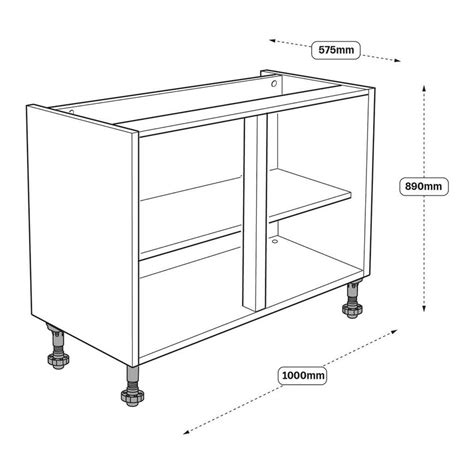 575mm

890mm

1000mm