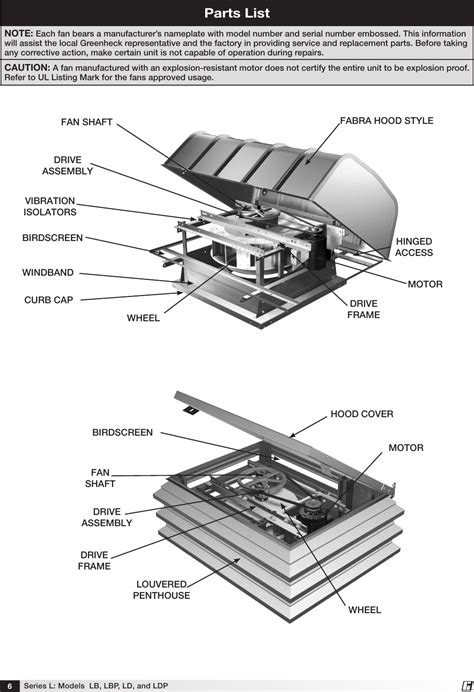 Parts List

NOTE: Each fan bears a manufacturer's nameplate with model number and serial number embossed. This information will assist the local Greenheck representative and the factory in providing service and replacement parts. Before taking any corrective action, make certain unit is not capable of operation during repairs.

CAUTION: A fan manufactured with an explosion-resistant motor does not certify the entire unit to be explosion proof. Refer to UL Listing Mark for the fans approved usage.

FAN SHAFT
FABRA HOOD STYLE
DRIVE ASSEMBLY
VIBRATION ISOLATORS
BIRDSCREEN
HINGED ACCESS
WINDBAND
MOTOR
CURB CAP
DRIVE FRAME
WHEEL

HOOD COVER
BIRDSCREEN
MOTOR
FAN SHAFT
DRIVE ASSEMBLY
DRIVE FRAME
LOUVERED PENTHOUSE
WHEEL

6 Series L: Models LB, LBP, LD, and LDP