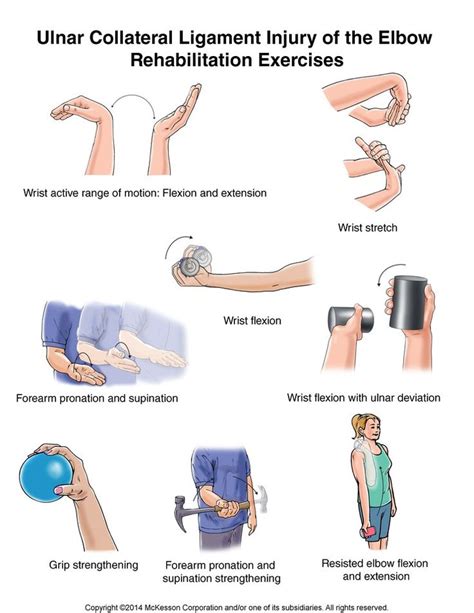 Ulnar Collateral Ligament Injury of the Elbow Rehabilitation Exercises

Wrist active range of motion: Flexion and extension

Wrist stretch

Wrist flexion

Forearm pronation and supination

Wrist flexion with ulnar deviation

Grip strengthening

Forearm pronation and supination strengthening

Resisted elbow flexion and extension

Copyright ©2014 McKesson Corporation and/or one of its subsidiaries. All rights reserved.