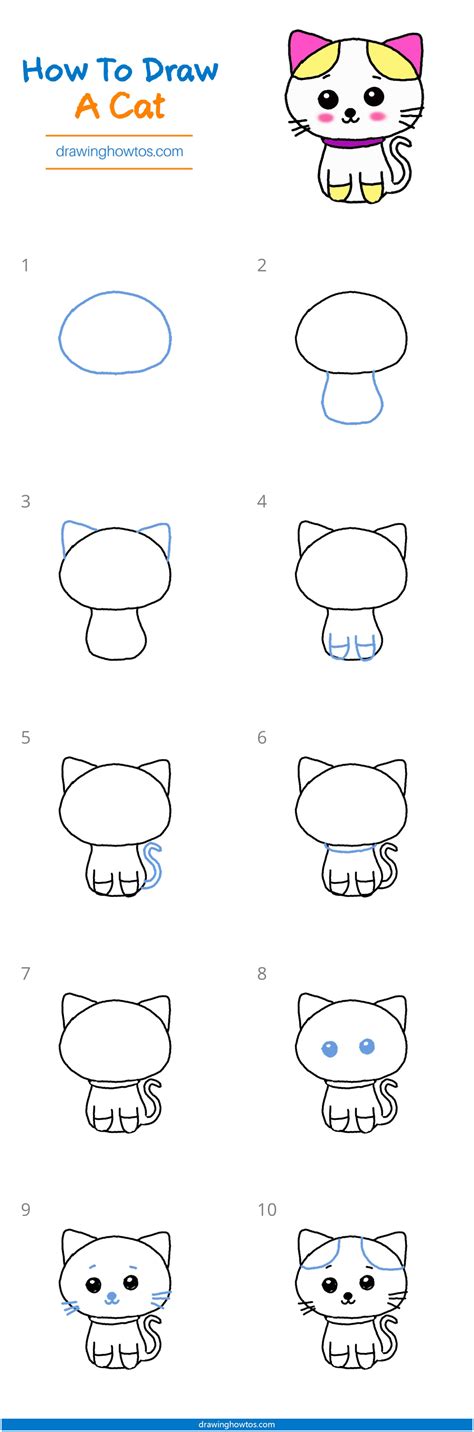 How To Draw
A Cat

drawinghowtos.com

1

2

3

4

5

6

7

8

9

10

drawinghowtos.com