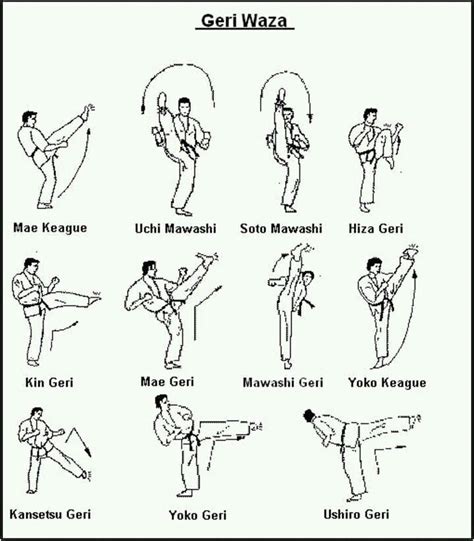 Geri Waza

Mae Keague

Uchi Mawashi

Soto Mawashi

Hiza Geri

Kin Geri

Mae Geri

Mawashi Geri

Yoko Keague

Kansetsu Geri

Yoko Geri

Ushiro Geri