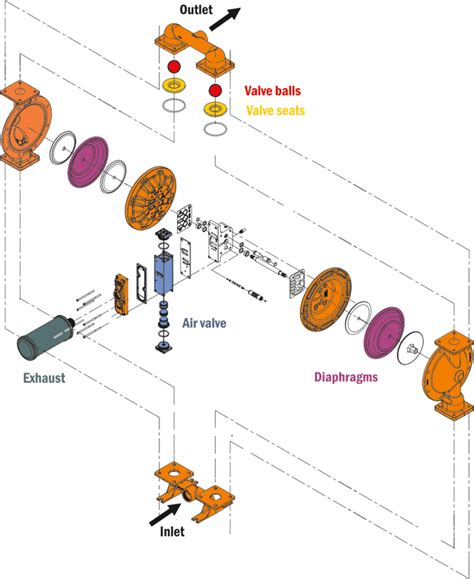 Outlet

Valve balls

Valve seats

Air valve

Exhaust

Diaphragms

Inlet