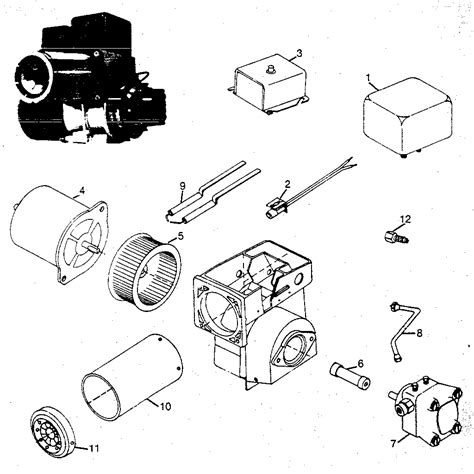 3
1
9
2
4
12
5
8
6
10
7
11