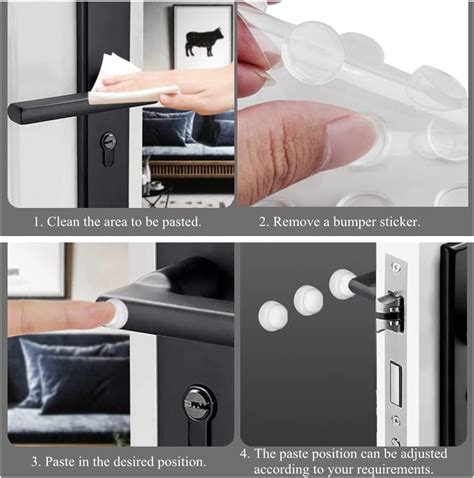 1. Clean the area to be pasted.

2. Remove a bumper sticker.

3. Paste in the desired position.

4. The paste position can be adjusted according to your requirements.