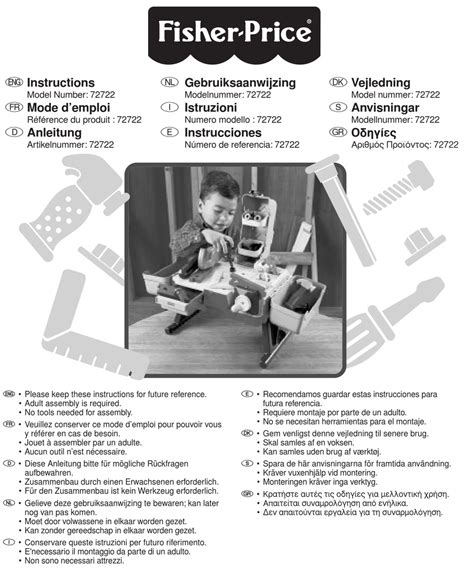 Fisher-Price®

ENG Instructions
Model Number: 72722

FR Mode d'emploi
Référence du produit : 72722

D Anleitung
Artikelnummer: 72722

NL Gebruiksaanwijzing
Modelnummer: 72722

I Istruzioni
Numero modello : 72722

E Instrucciones
Número de referencia: 72722

DK Vejledning
Model nummer: 72722

S Anvisningar
Modellnummer: 72722

GR Οδηγίες
Αριθμός Προϊόντος: 72722

ENG • Please keep these instructions for future reference.
• Adult assembly is required.
• No tools needed for assembly.

FR • Veuillez conserver ce mode d'emploi pour pouvoir vous y référer en cas de besoin.
• Jouet à assembler par un adulte.
• Aucun outil n'est nécessaire.

D • Diese Anleitung bitte für mögliche Rückfragen aufbewahren.
• Zusammenbau durch einen Erwachsenen erforderlich.
• Für den Zusammenbau ist kein Werkzeug erforderlich.

NL • Gelieve deze gebruiksaanwijzing te bewaren; kan later nog van pas komen.
• Moet door volwassene in elkaar worden gezet.
• Kan zonder gereedschap in elkaar worden gezet.

I • Conservare queste istruzioni per futuro riferimento.
• E'necessario il montaggio da parte di un adulto.
• Non sono necessari attrezzi.

E • Recomendamos guardar estas instrucciones para futura referencia.
• Requiere montaje por parte de un adulto.
• No se necesitan herramientas para el montaje.

DK • Gem venligst denne vejledning til senere brug.
• Skal samles af en voksen.
• Kan samles uden brug af værktøj.

S • Spara de här anvisningarna för framtida användning.
• Kräver vuxenhjälp vid montering.
• Monteringen kräver inga verktyg.

GR • Κρατήστε αυτές τις οδηγίες για μελλοντική χρήση.
• Απαιτείται συναρμολόγηση από ενήλικα.
• Δεν απαιτούνται εργαλεία για τη συναρμολόγηση.