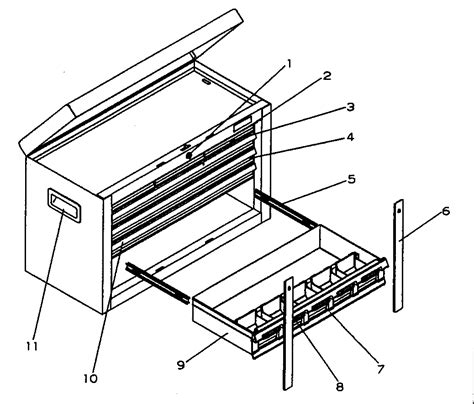 1
2
3
4
5
6
11
10
9
8
7