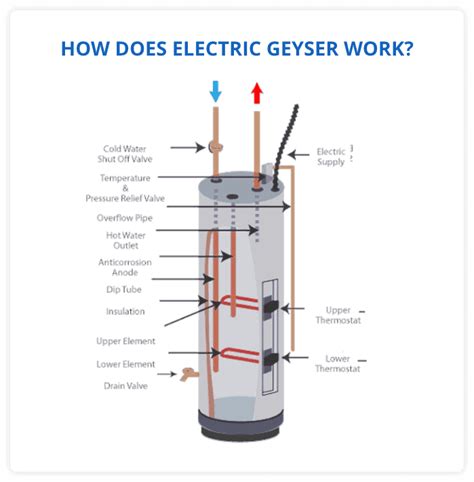 HOW DOES ELECTRIC GEYSER WORK?

Cold Water Shut Off Valve

Temperature & Pressure Relief Valve

Overflow Pipe

Hot Water Outlet

Anticorrosion Anode

Dip Tube

Insulation

Upper Element

Lower Element

Drain Valve

Electric Supply

Upper Thermostat

Lower Thermostat