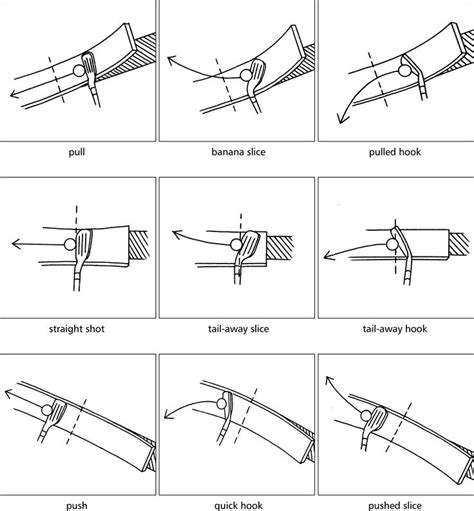 pull

banana slice

pulled hook

straight shot

tail-away slice

tail-away hook

push

quick hook

pushed slice